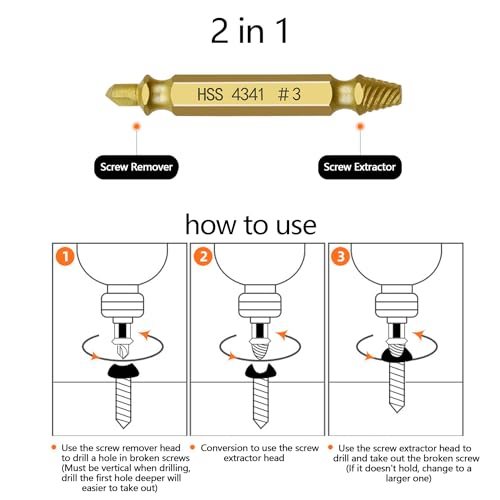 2 in 1

HSS 4341 #3

Screw Remover

Screw Extractor

how to use

1

2

3

Use the screw remover head to drill a hole in broken screws (Must be vertical when drilling, drill the first hole deeper will easier to take out)

Conversion to use the screw extractor head

Use the screw extractor head to drill and take out the broken screw (If it doesn't hold, change to a larger one)